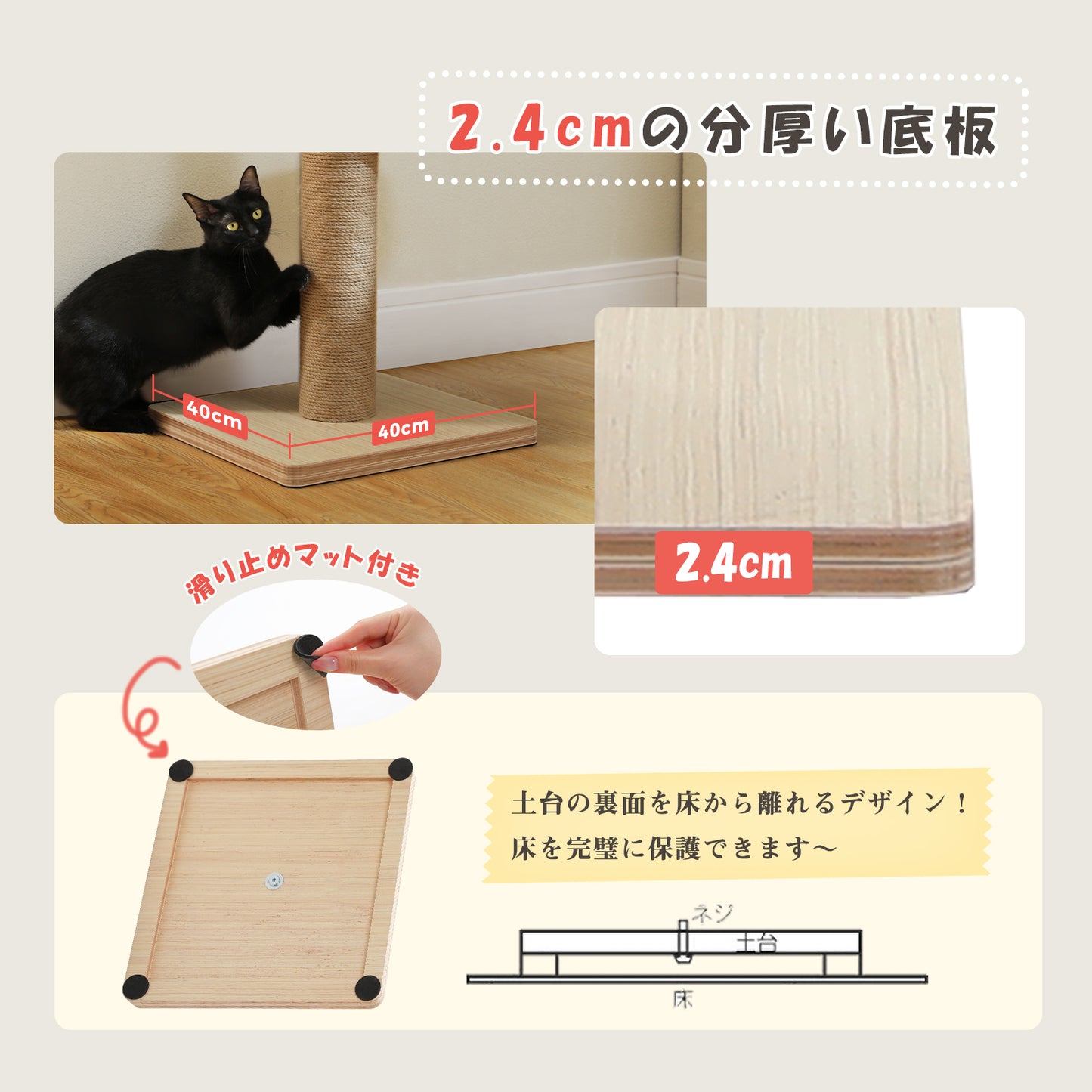 2.4cmの分厚い底板

40cm
40cm

2.4cm

滑り止めマット付き

土台の裏面を床から離れるデザイン！
床を完璧に保護できます～

ネジ
土台
床