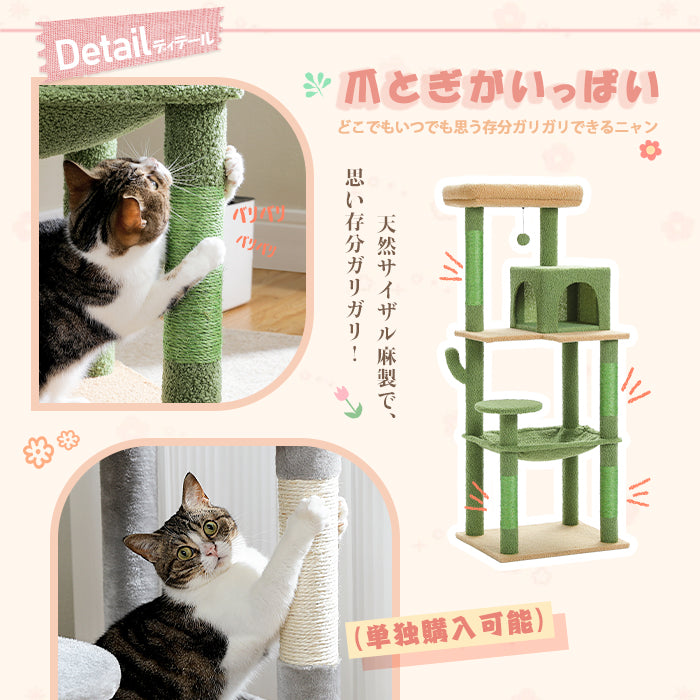 Detail ディテール

爪とぎがいっぱい

どこでもいつでも思う存分ガリガリできるニャン

バリバリ

バリバリ

天然サイザル麻製で、思い存分ガリガリ！

（単独購入可能）