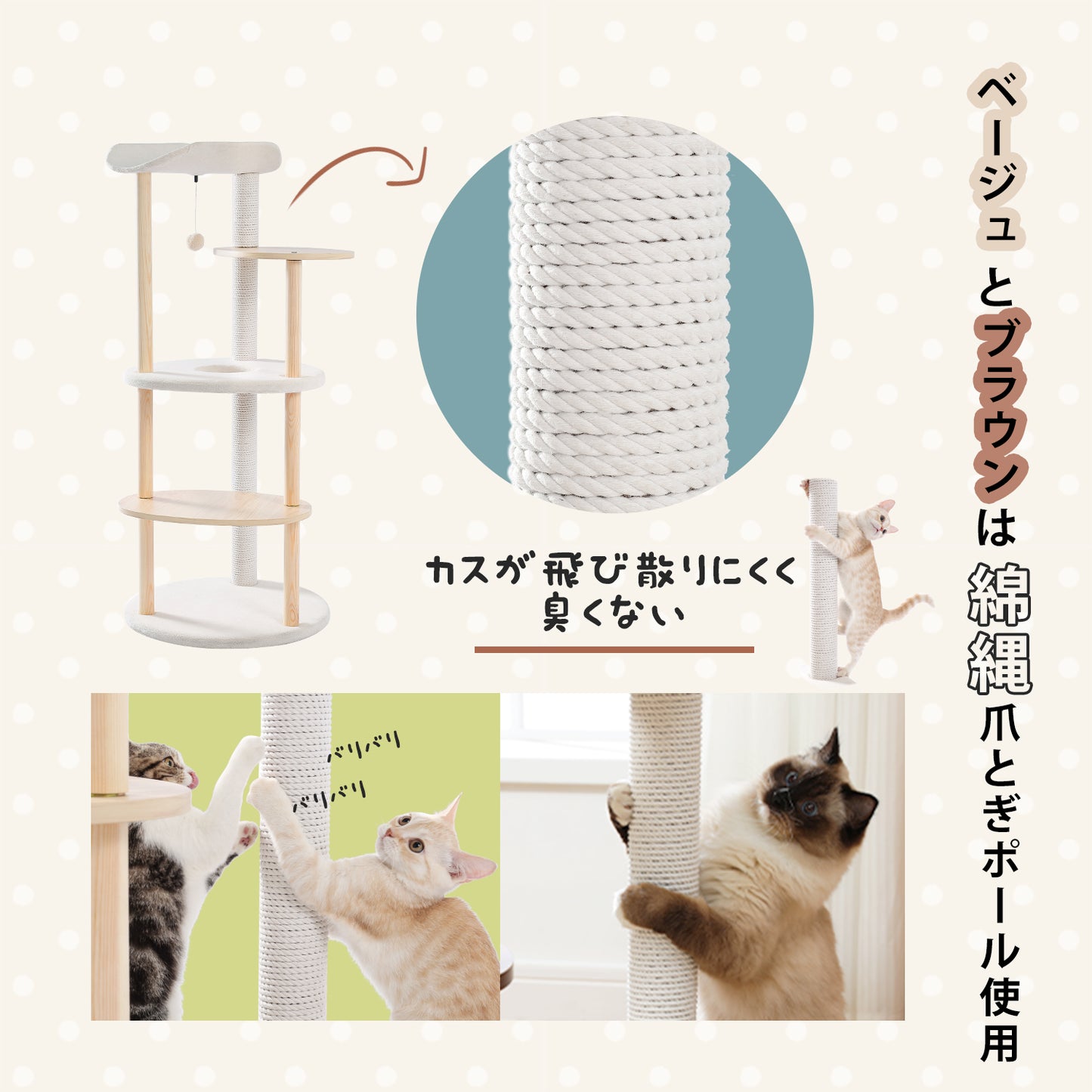 ベージュとブラウンは綿縄爪とぎポール使用

カスが飛び散りにくく
臭くない

バリバリ
バリバリ