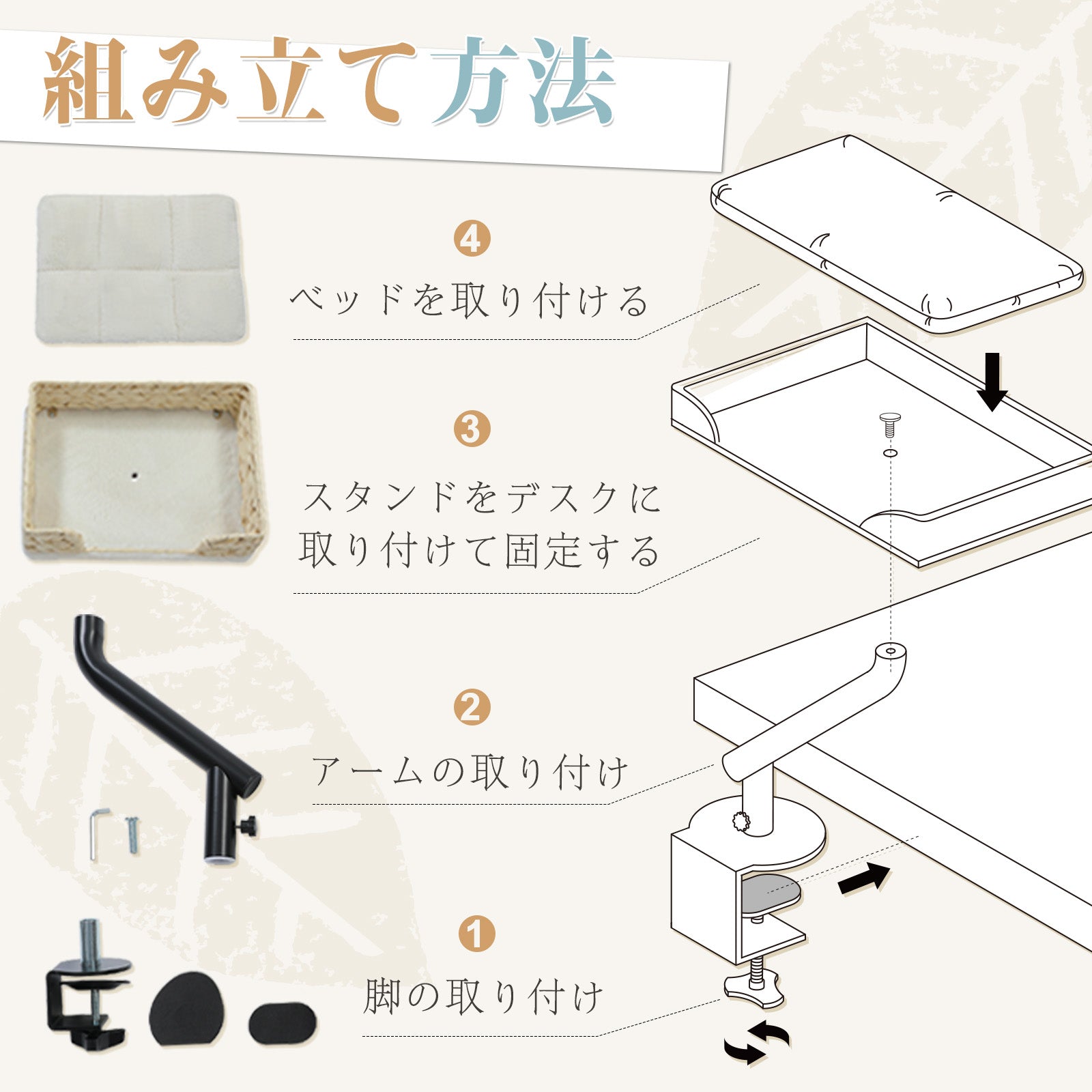 組み立て方法

4
ベッドを取り付ける

3
スタンドをデスクに取り付けて固定する

2
アームの取り付け

1
脚の取り付け