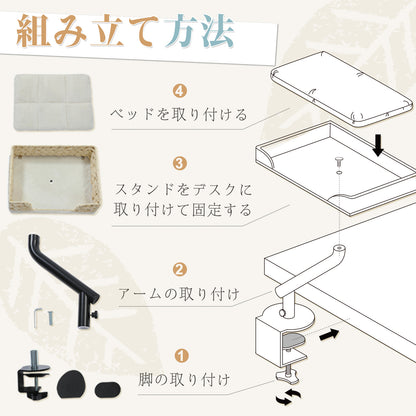 組み立て方法

4
ベッドを取り付ける

3
スタンドをデスクに取り付けて固定する

2
アームの取り付け

1
脚の取り付け