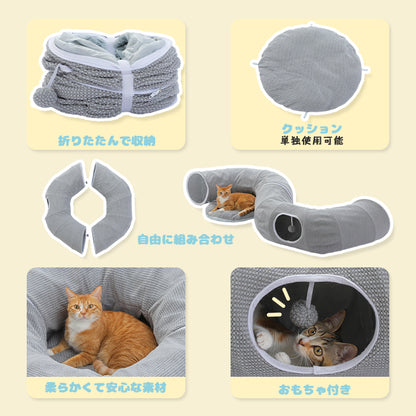 折りたたんで収納

クッション
単独使用可能

自由に組み合わせ

柔らかくて安心な素材

おもちゃ付き